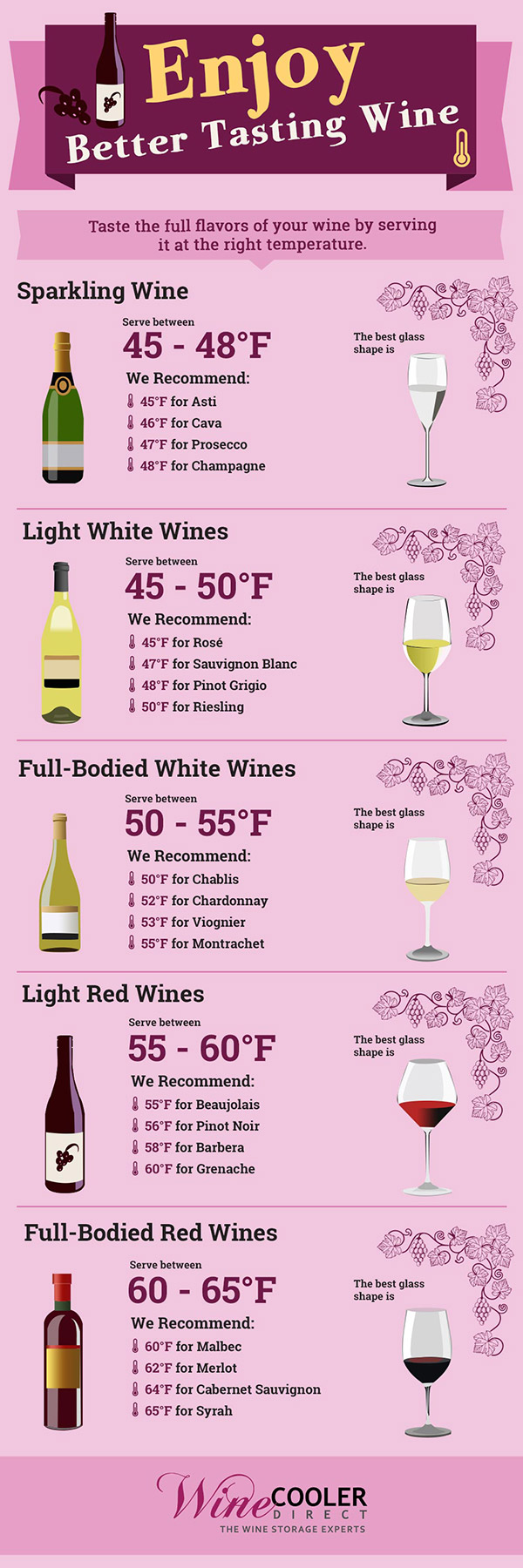 Enjoy
Better Tasting Wine

Taste the full flavors of your wine by serving it at the right temperature.

Sparkling Wine

Serve between
45 - 48°F
We Recommend:
45°F for Asti
46°F for Cava
47°F for Prosecco
48°F for Champagne

The best glass shape is

Light White Wines

Serve between
45 - 50°F
We Recommend:
45°F for Rosé
47°F for Sauvignon Blanc
48°F for Pinot Grigio
50°F for Riesling

The best glass shape is

Full-Bodied White Wines

Serve between
50 - 55°F
We Recommend:
50°F for Chablis
52°F for Chardonnay
53°F for Viognier
55°F for Montrachet

The best glass shape is

Light Red Wines

Serve between
55 - 60°F
We Recommend:
55°F for Beaujolais
56°F for Pinot Noir
58°F for Barbera
60°F for Grenache

The best glass shape is

Full-Bodied Red Wines

Serve between
60 - 65°F
We Recommend:
60°F for Malbec
62°F for Merlot
64°F for Cabernet Sauvignon
65°F for Syrah

The best glass shape is

Wine COOLER DIRECT
THE WINE STORAGE EXPERTS